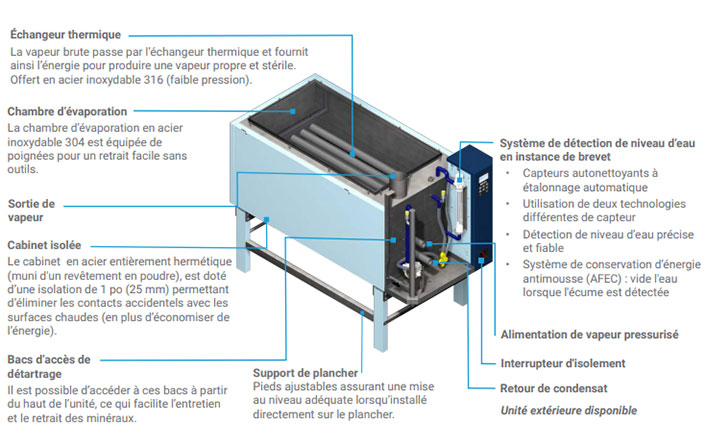 Échangeur thermique
La vapeur brute passe par l'échangeur thermique et fournit ainsi l'énergie pour produire une vapeur propre et stérile. Offert en acier inoxydable 316 (faible pression).

Chambre d'évaporation
La chambre d'évaporation en acier inoxydable 304 est équipée de poignées pour un retrait facile sans outils.

Sortie de vapeur

Cabinet isolée
Le cabinet en acier entièrement hermétique (muni d'un revêtement en poudre), est doté d'une isolation de 1 po (25 mm) permettant d'éliminer les contacts accidentels avec les surfaces chaudes (en plus d'économiser de l'énergie).

Bacs d'accès de détartrage
Il est possible d'accéder à ces bacs à partir du haut de l'unité, ce qui facilite l'entretien et le retrait des minéraux.

Support de plancher
Pieds ajustables assurant une mise au niveau adéquate lorsqu'installé directement sur le plancher.

Système de détection de niveau d'eau en instance de brevet
• Capteurs autonettoyants à étalonnage automatique
• Utilisation de deux technologies différentes de capteur
• Détection de niveau d'eau précise et fiable
• Système de conservation d'énergie antimousse (AFEC) : vide l'eau lorsque l'écume est détectée

Alimentation de vapeur pressurisé

Interrupteur d'isolement

Retour de condensat

Unité extérieure disponible